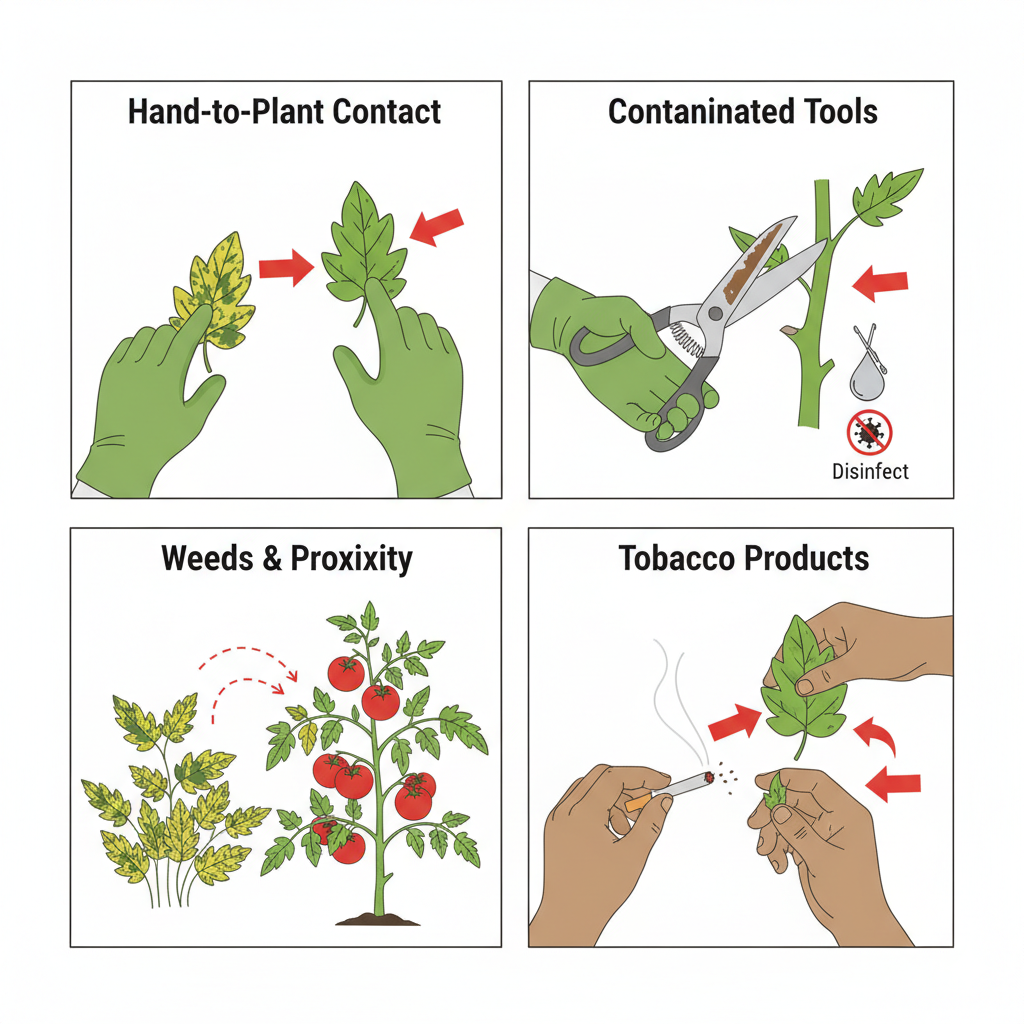 Hand-to-Plant Contact

Contaninated Tools

Disinfect

Weeds & Proxixity

Tobacco Products